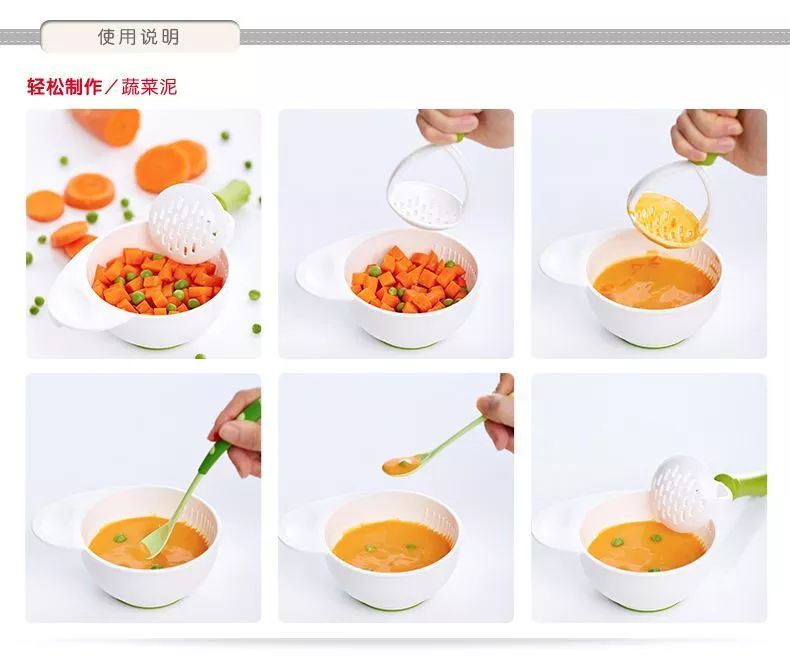 使用说明

轻松制作／蔬菜泥